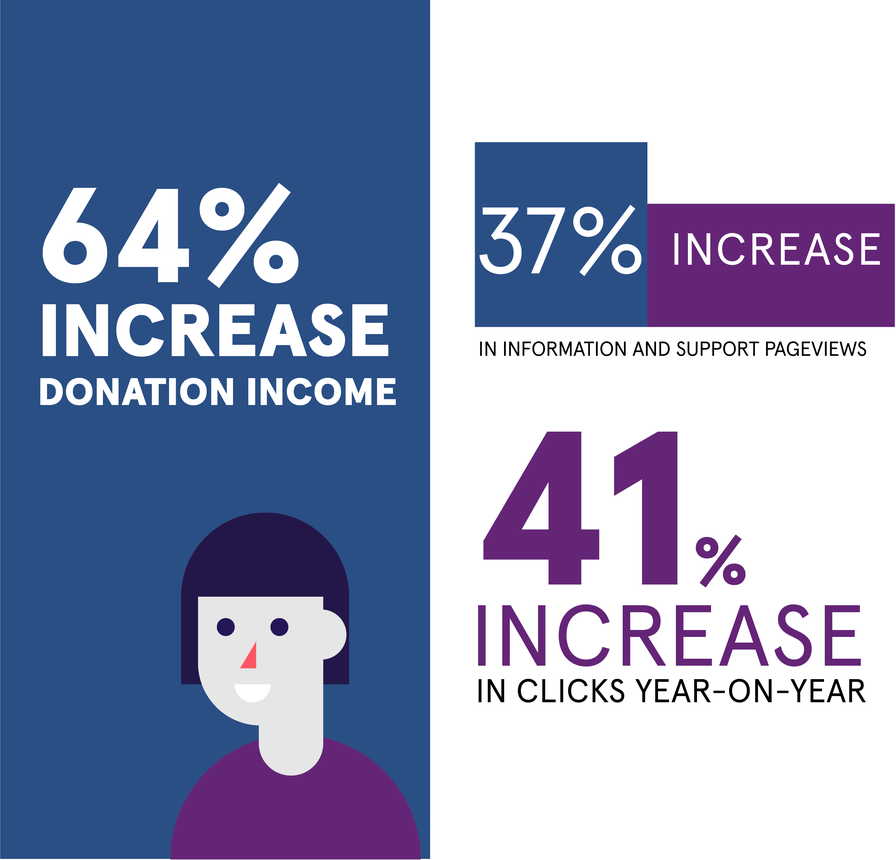 64%
INCREASE
DONATION INCOME

37% INCREASE
IN INFORMATION AND SUPPORT PAGEVIEWS

41%
INCREASE
IN CLICKS YEAR-ON-YEAR